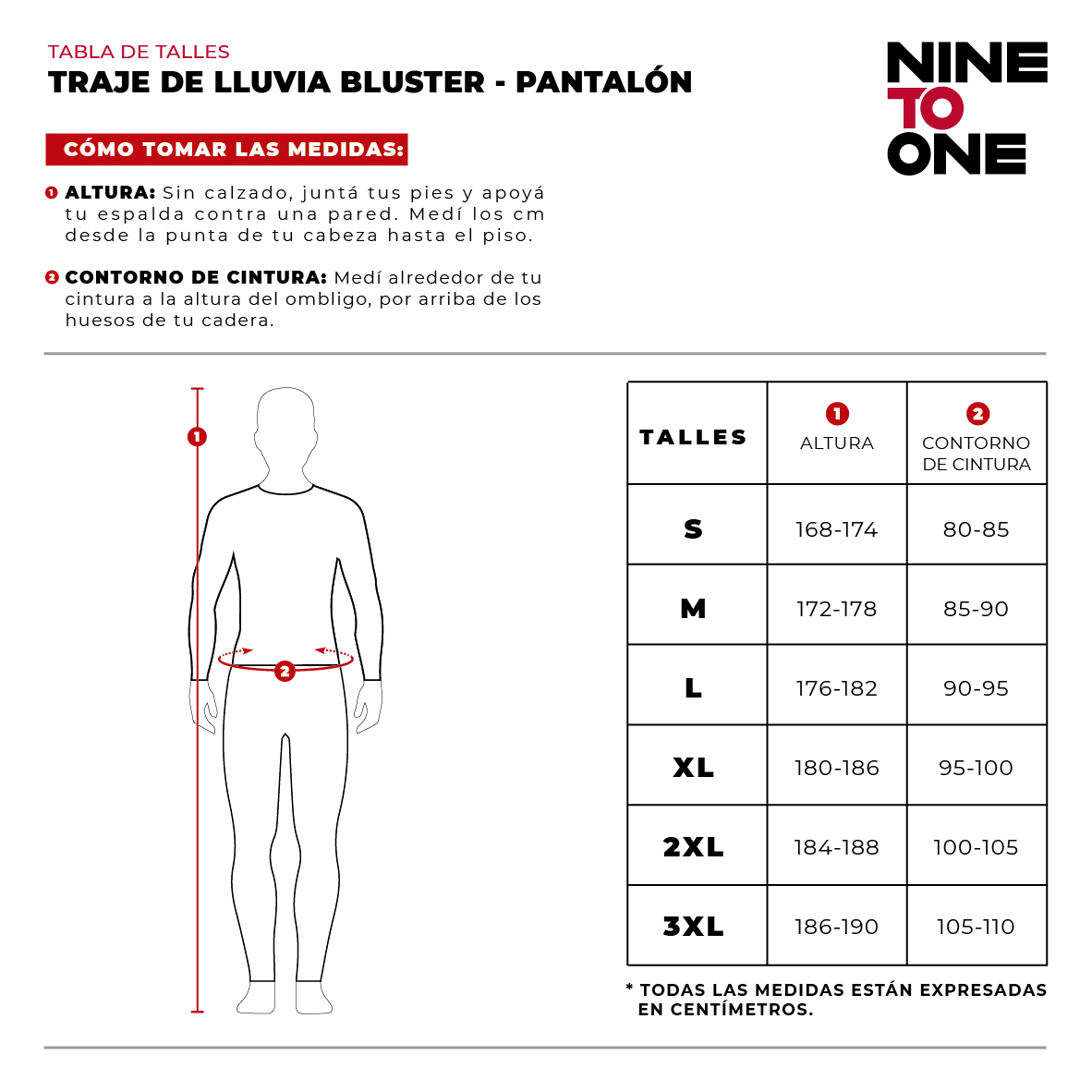 TABLA DE TALLES
TRAJE DE LLUVIA BLUSTER - PANTALÓN

NINE
TO
ONE

CÓMO TOMAR LAS MEDIDAS:

1 ALTURA: Sin calzado, juntá tus pies y apoyá tu espalda contra una pared. Medí los cm desde la punta de tu cabeza hasta el piso.

2 CONTORNO DE CINTURA: Medí alrededor de tu cintura a la altura del ombligo, por arriba de los huesos de tu cadera.

1

2

| TALLES | 1 ALTURA | 2 CONTORNO DE CINTURA |
|---|---|---|
| S | 168-174 | 80-85 |
| M | 172-178 | 85-90 |
| L | 176-182 | 90-95 |
| XL | 180-186 | 95-100 |
| 2XL | 184-188 | 100-105 |
| 3XL | 186-190 | 105-110 |

* TODAS LAS MEDIDAS ESTÁN EXPRESADAS EN CENTÍMETROS.