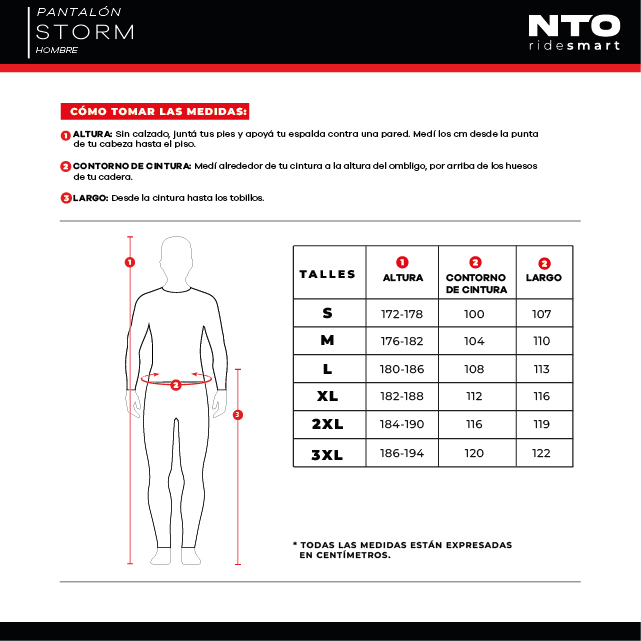 PANTALÓN
STORM
HOMBRE

NTO
ridesmart

CÓMO TOMAR LAS MEDIDAS:

1 ALTURA: Sin calzado, juntá tus pies y apoyá tu espalda contra una pared. Medí los cm desde la punta de tu cabeza hasta el piso.

2 CONTORNO DE CINTURA: Medí alrededor de tu cintura a la altura del ombligo, por arriba de los huesos de tu cadera.

3 LARGO: Desde la cintura hasta los tobillos.

1
2
3

| TALLES | 1 ALTURA | 2 CONTORNO DE CINTURA | 2 LARGO |
|---|---|---|---|
| S | 172-178 | 100 | 107 |
| M | 176-182 | 104 | 110 |
| L | 180-186 | 108 | 113 |
| XL | 182-188 | 112 | 116 |
| 2XL | 184-190 | 116 | 119 |
| 3XL | 186-194 | 120 | 122 |

* TODAS LAS MEDIDAS ESTÁN EXPRESADAS EN CENTÍMETROS.