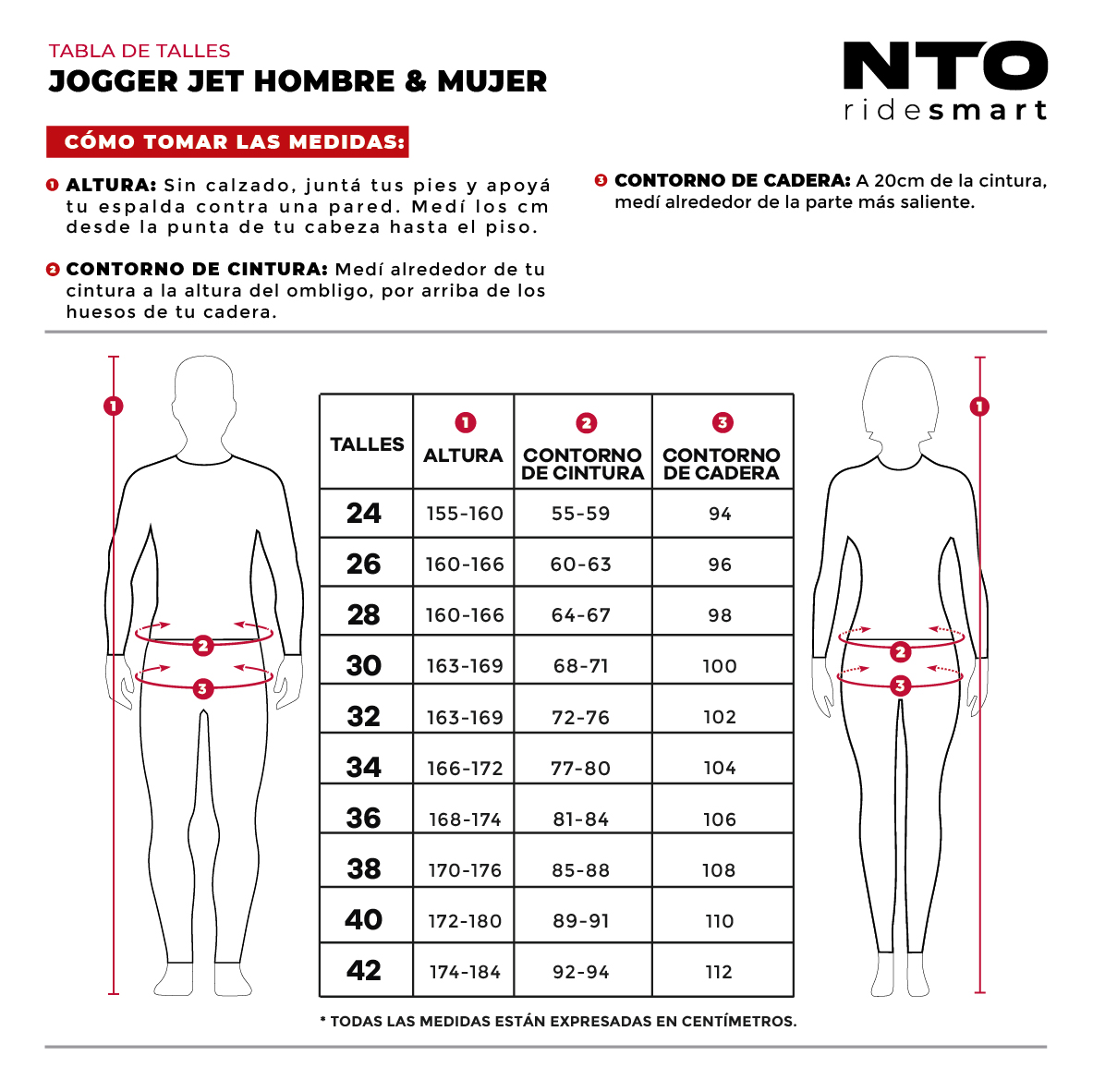 TABLA DE TALLES
JOGGER JET HOMBRE & MUJER

NTO
ridesmart

CÓMO TOMAR LAS MEDIDAS:

1 ALTURA: Sin calzado, juntá tus pies y apoyá tu espalda contra una pared. Medí los cm desde la punta de tu cabeza hasta el piso.

2 CONTORNO DE CINTURA: Medí alrededor de tu cintura a la altura del ombligo, por arriba de los huesos de tu cadera.

3 CONTORNO DE CADERA: A 20cm de la cintura, medí alrededor de la parte más saliente.

1
2
3

| TALLES | 1 ALTURA | 2 CONTORNO DE CINTURA | 3 CONTORNO DE CADERA |
|---|---|---|---|
| 24 | 155-160 | 55-59 | 94 |
| 26 | 160-166 | 60-63 | 96 |
| 28 | 160-166 | 64-67 | 98 |
| 30 | 163-169 | 68-71 | 100 |
| 32 | 163-169 | 72-76 | 102 |
| 34 | 166-172 | 77-80 | 104 |
| 36 | 168-174 | 81-84 | 106 |
| 38 | 170-176 | 85-88 | 108 |
| 40 | 172-180 | 89-91 | 110 |
| 42 | 174-184 | 92-94 | 112 |

1
2
3

* TODAS LAS MEDIDAS ESTÁN EXPRESADAS EN CENTÍMETROS.