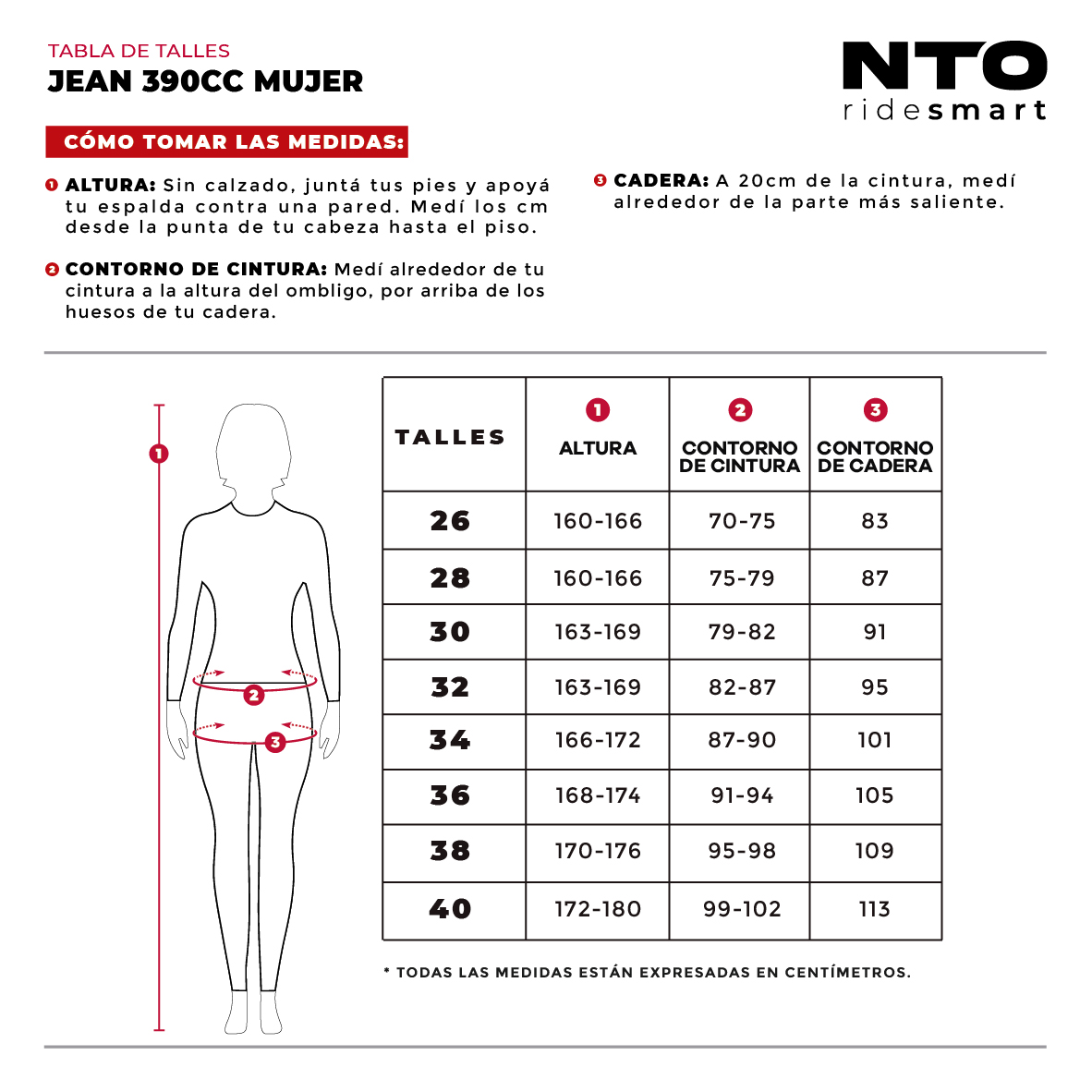 TABLA DE TALLES
JEAN 390CC MUJER

NTO
ridesmart

CÓMO TOMAR LAS MEDIDAS:

1 ALTURA: Sin calzado, juntá tus pies y apoyá tu espalda contra una pared. Medí los cm desde la punta de tu cabeza hasta el piso.

2 CONTORNO DE CINTURA: Medí alrededor de tu cintura a la altura del ombligo, por arriba de los huesos de tu cadera.

3 CADERA: A 20cm de la cintura, medí alrededor de la parte más saliente.

1
2
3

| TALLES | 1 ALTURA | 2 CONTORNO DE CINTURA | 3 CONTORNO DE CADERA |
|---|---|---|---|
| 26 | 160-166 | 70-75 | 83 |
| 28 | 160-166 | 75-79 | 87 |
| 30 | 163-169 | 79-82 | 91 |
| 32 | 163-169 | 82-87 | 95 |
| 34 | 166-172 | 87-90 | 101 |
| 36 | 168-174 | 91-94 | 105 |
| 38 | 170-176 | 95-98 | 109 |
| 40 | 172-180 | 99-102 | 113 |

* TODAS LAS MEDIDAS ESTÁN EXPRESADAS EN CENTÍMETROS.