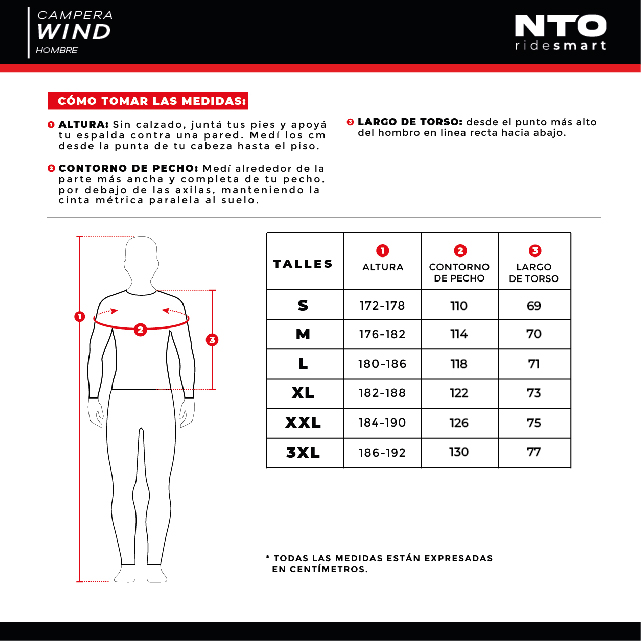 CAMPERA
WIND
HOMBRE

NTO
ridesmart

CÓMO TOMAR LAS MEDIDAS:

1 ALTURA: Sin calzado, juntá tus pies y apoyá tu espalda contra una pared. Medí los cm desde la punta de tu cabeza hasta el piso.

2 CONTORNO DE PECHO: Medí alrededor de la parte más ancha y completa de tu pecho, por debajo de las axilas, manteniendo la cinta métrica paralela al suelo.

3 LARGO DE TORSO: desde el punto más alto del hombro en linea recta hacia abajo.

1
2
3

| TALLES | 1 ALTURA | 2 CONTORNO DE PECHO | 3 LARGO DE TORSO |
|---|---|---|---|
| S | 172-178 | 110 | 69 |
| M | 176-182 | 114 | 70 |
| L | 180-186 | 118 | 71 |
| XL | 182-188 | 122 | 73 |
| XXL | 184-190 | 126 | 75 |
| 3XL | 186-192 | 130 | 77 |

* TODAS LAS MEDIDAS ESTÁN EXPRESADAS EN CENTÍMETROS.