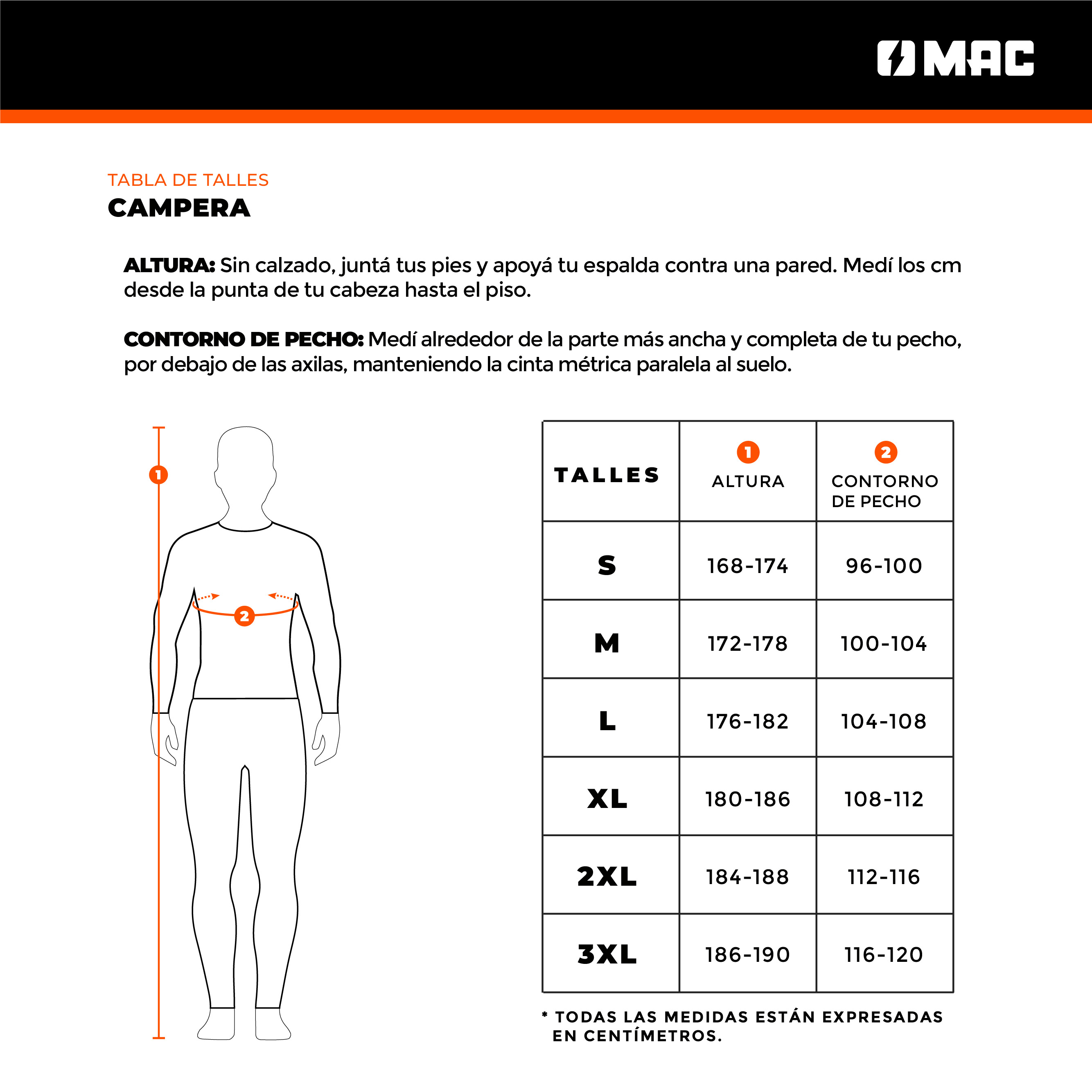 MAC

TABLA DE TALLES
CAMPERA

ALTURA: Sin calzado, juntá tus pies y apoyá tu espalda contra una pared. Medí los cm desde la punta de tu cabeza hasta el piso.

CONTORNO DE PECHO: Medí alrededor de la parte más ancha y completa de tu pecho, por debajo de las axilas, manteniendo la cinta métrica paralela al suelo.

1

2

| TALLES | 1 ALTURA | 2 CONTORNO DE PECHO |
|---|---|---|
| S | 168-174 | 96-100 |
| M | 172-178 | 100-104 |
| L | 176-182 | 104-108 |
| XL | 180-186 | 108-112 |
| 2XL | 184-188 | 112-116 |
| 3XL | 186-190 | 116-120 |

* TODAS LAS MEDIDAS ESTÁN EXPRESADAS EN CENTÍMETROS.