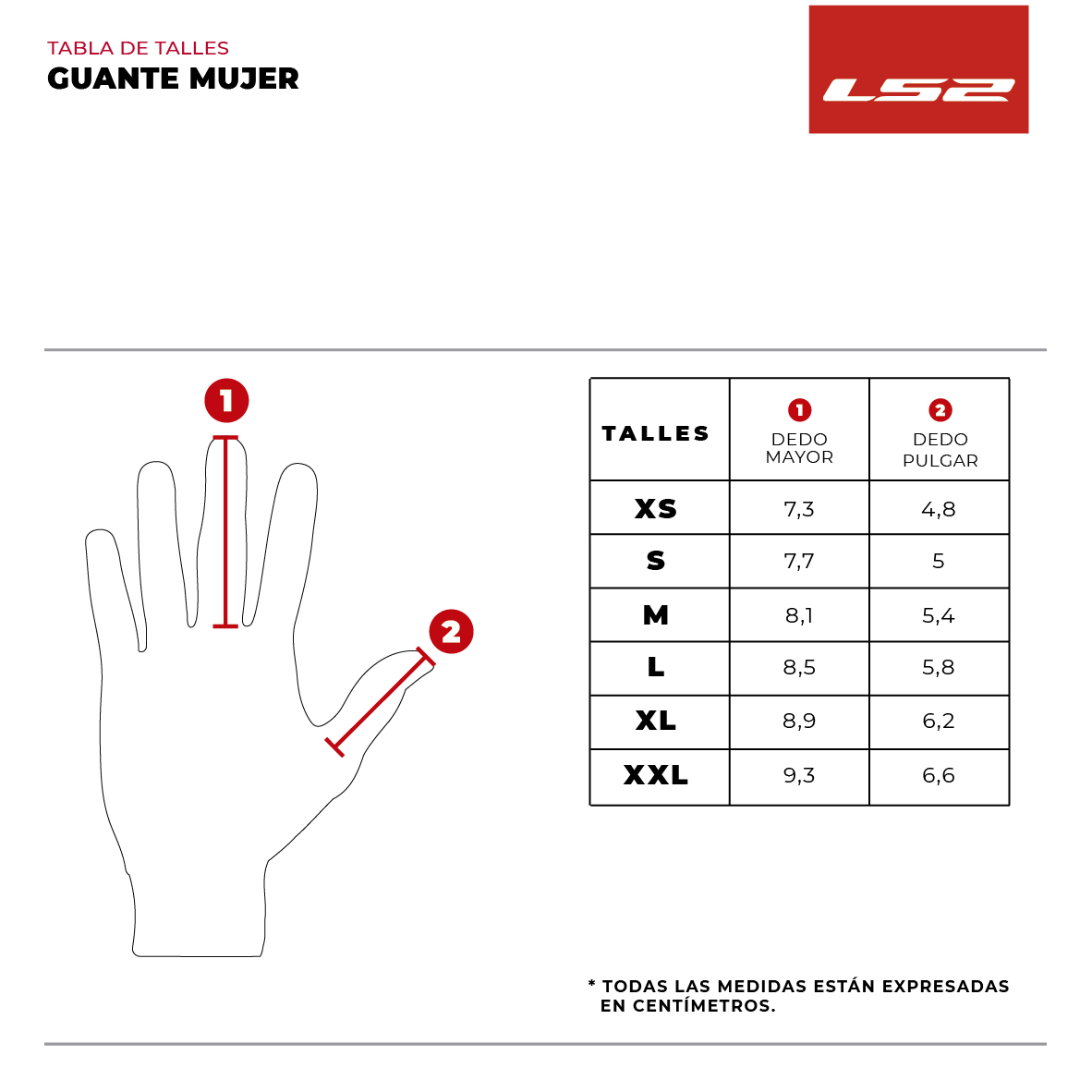 TABLA DE TALLES
GUANTE MUJER

LS2

1

2

| TALLES | 1 DEDO MAYOR | 2 DEDO PULGAR |
|---|---|---|
| XS | 7,3 | 4,8 |
| S | 7,7 | 5 |
| M | 8,1 | 5,4 |
| L | 8,5 | 5,8 |
| XL | 8,9 | 6,2 |
| XXL | 9,3 | 6,6 |

* TODAS LAS MEDIDAS ESTÁN EXPRESADAS EN CENTÍMETROS.