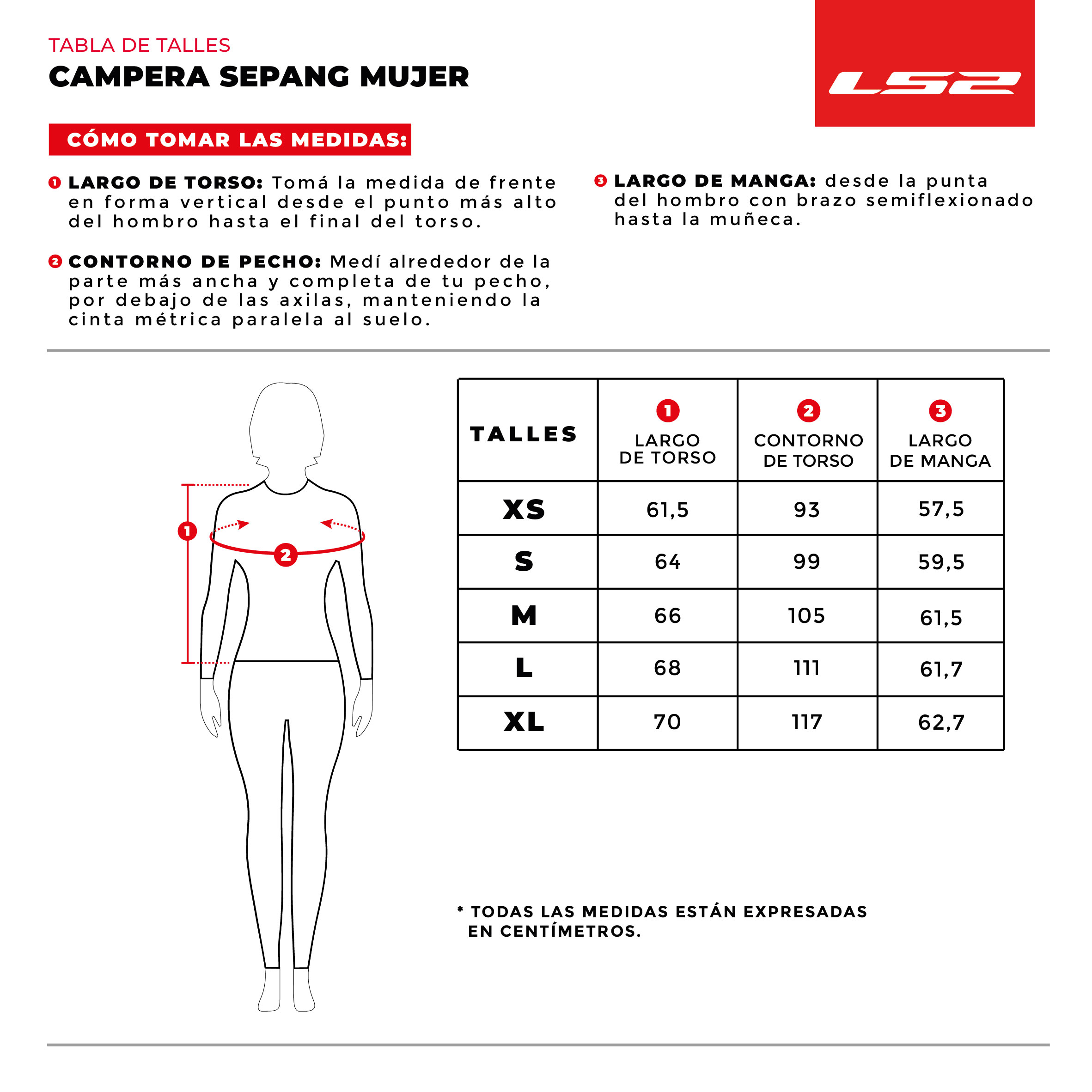 TABLA DE TALLES
CAMPERA SEPANG MUJER

LS2

CÓMO TOMAR LAS MEDIDAS:

1 LARGO DE TORSO: Tomá la medida de frente en forma vertical desde el punto más alto del hombro hasta el final del torso.

2 CONTORNO DE PECHO: Medí alrededor de la parte más ancha y completa de tu pecho, por debajo de las axilas, manteniendo la cinta métrica paralela al suelo.

3 LARGO DE MANGA: desde la punta del hombro con brazo semiflexionado hasta la muñeca.

1
2

| TALLES | 1 LARGO DE TORSO | 2 CONTORNO DE TORSO | 3 LARGO DE MANGA |
|---|---|---|---|
| XS | 61,5 | 93 | 57,5 |
| S | 64 | 99 | 59,5 |
| M | 66 | 105 | 61,5 |
| L | 68 | 111 | 61,7 |
| XL | 70 | 117 | 62,7 |

* TODAS LAS MEDIDAS ESTÁN EXPRESADAS EN CENTÍMETROS.