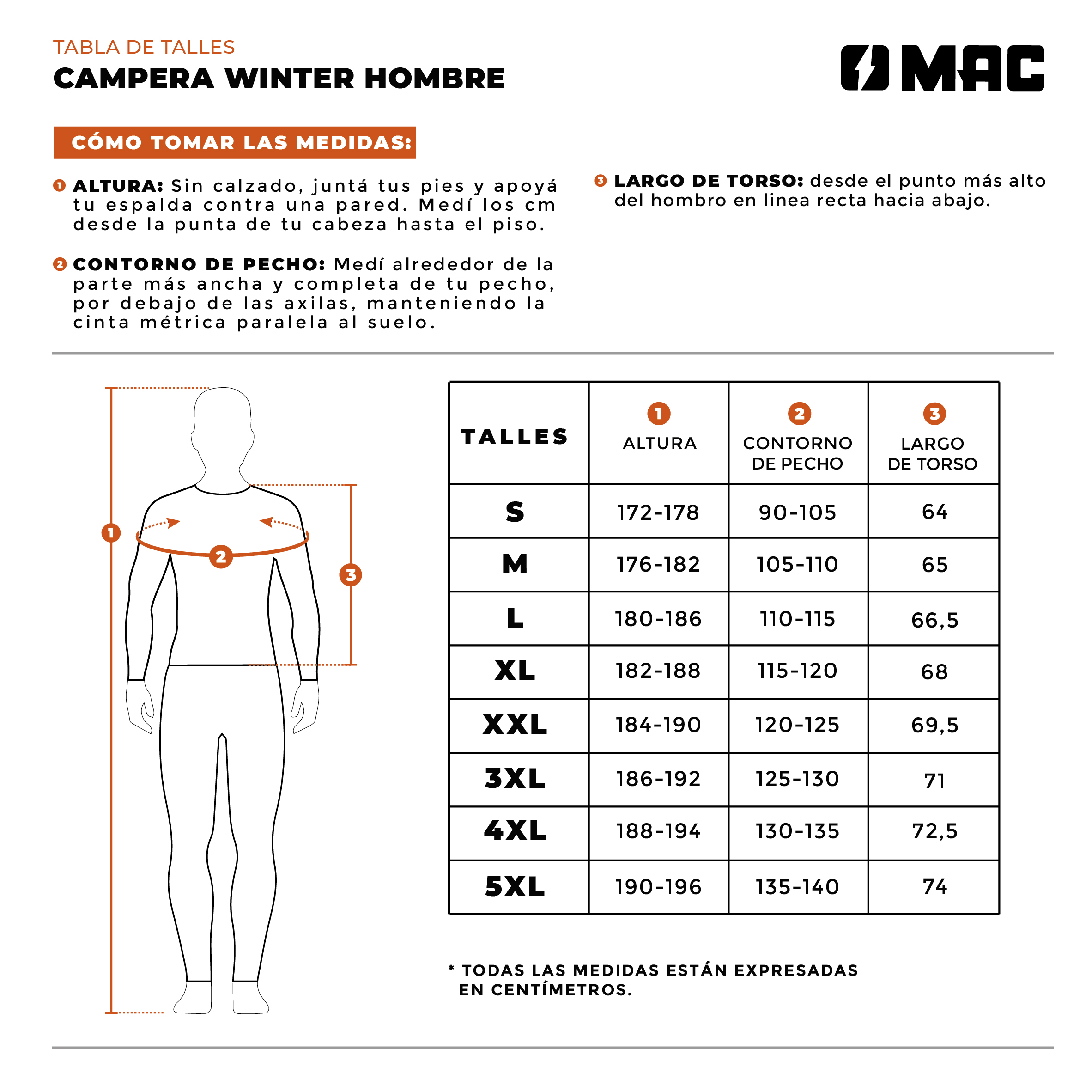 TABLA DE TALLES
CAMPERA WINTER HOMBRE

MAC

CÓMO TOMAR LAS MEDIDAS:

1 ALTURA: Sin calzado, juntá tus pies y apoyá tu espalda contra una pared. Medí los cm desde la punta de tu cabeza hasta el piso.

2 CONTORNO DE PECHO: Medí alrededor de la parte más ancha y completa de tu pecho, por debajo de las axilas, manteniendo la cinta métrica paralela al suelo.

3 LARGO DE TORSO: desde el punto más alto del hombro en linea recta hacia abajo.

1
2
3

| TALLES | 1 ALTURA | 2 CONTORNO DE PECHO | 3 LARGO DE TORSO |
|---|---|---|---|
| S | 172-178 | 90-105 | 64 |
| M | 176-182 | 105-110 | 65 |
| L | 180-186 | 110-115 | 66,5 |
| XL | 182-188 | 115-120 | 68 |
| XXL | 184-190 | 120-125 | 69,5 |
| 3XL | 186-192 | 125-130 | 71 |
| 4XL | 188-194 | 130-135 | 72,5 |
| 5XL | 190-196 | 135-140 | 74 |

* TODAS LAS MEDIDAS ESTÁN EXPRESADAS EN CENTÍMETROS.