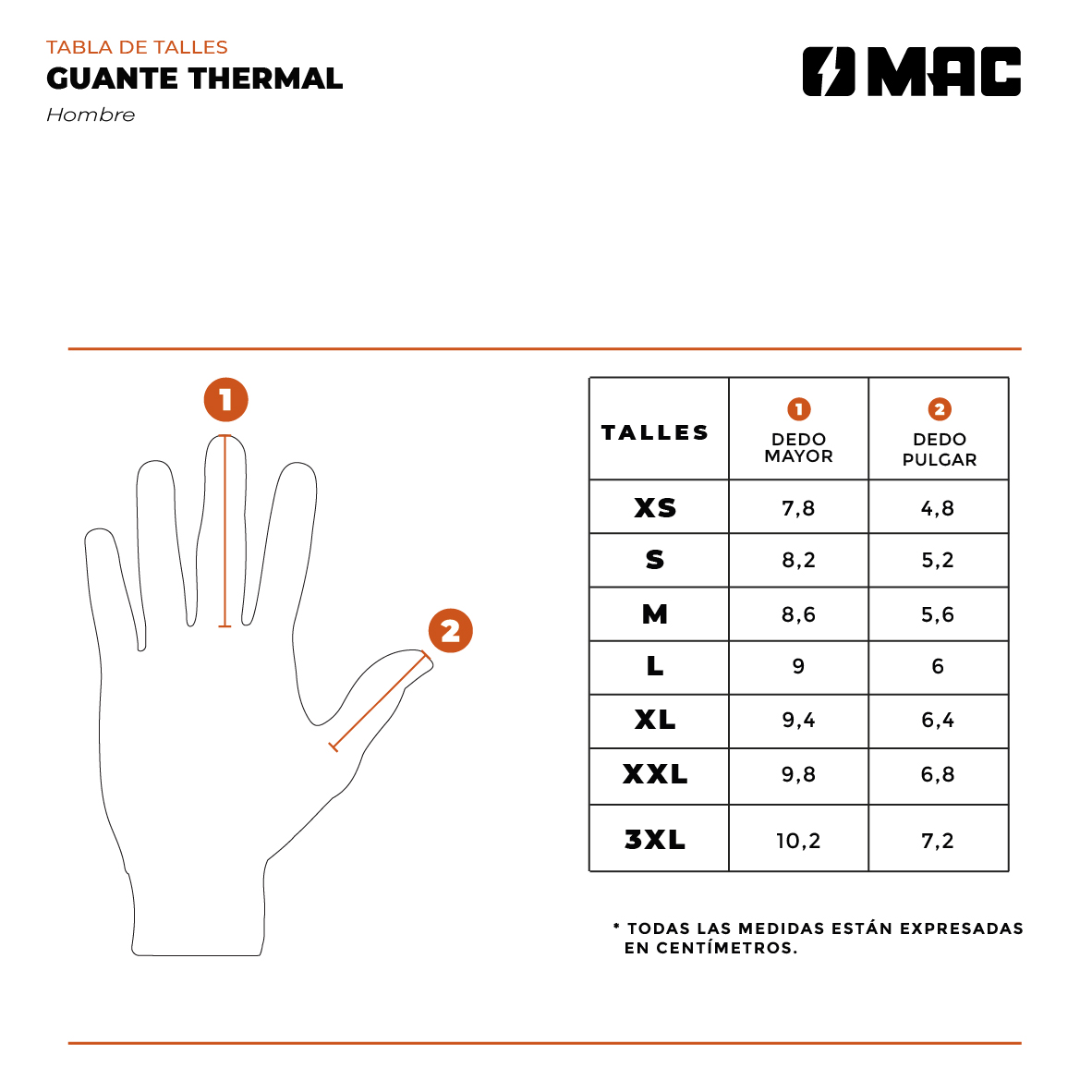 TABLA DE TALLES
GUANTE THERMAL
Hombre

MAC

1

2

| TALLES | 1 DEDO MAYOR | 2 DEDO PULGAR |
|---|---|---|
| XS | 7,8 | 4,8 |
| S | 8,2 | 5,2 |
| M | 8,6 | 5,6 |
| L | 9 | 6 |
| XL | 9,4 | 6,4 |
| XXL | 9,8 | 6,8 |
| 3XL | 10,2 | 7,2 |

* TODAS LAS MEDIDAS ESTÁN EXPRESADAS EN CENTÍMETROS.