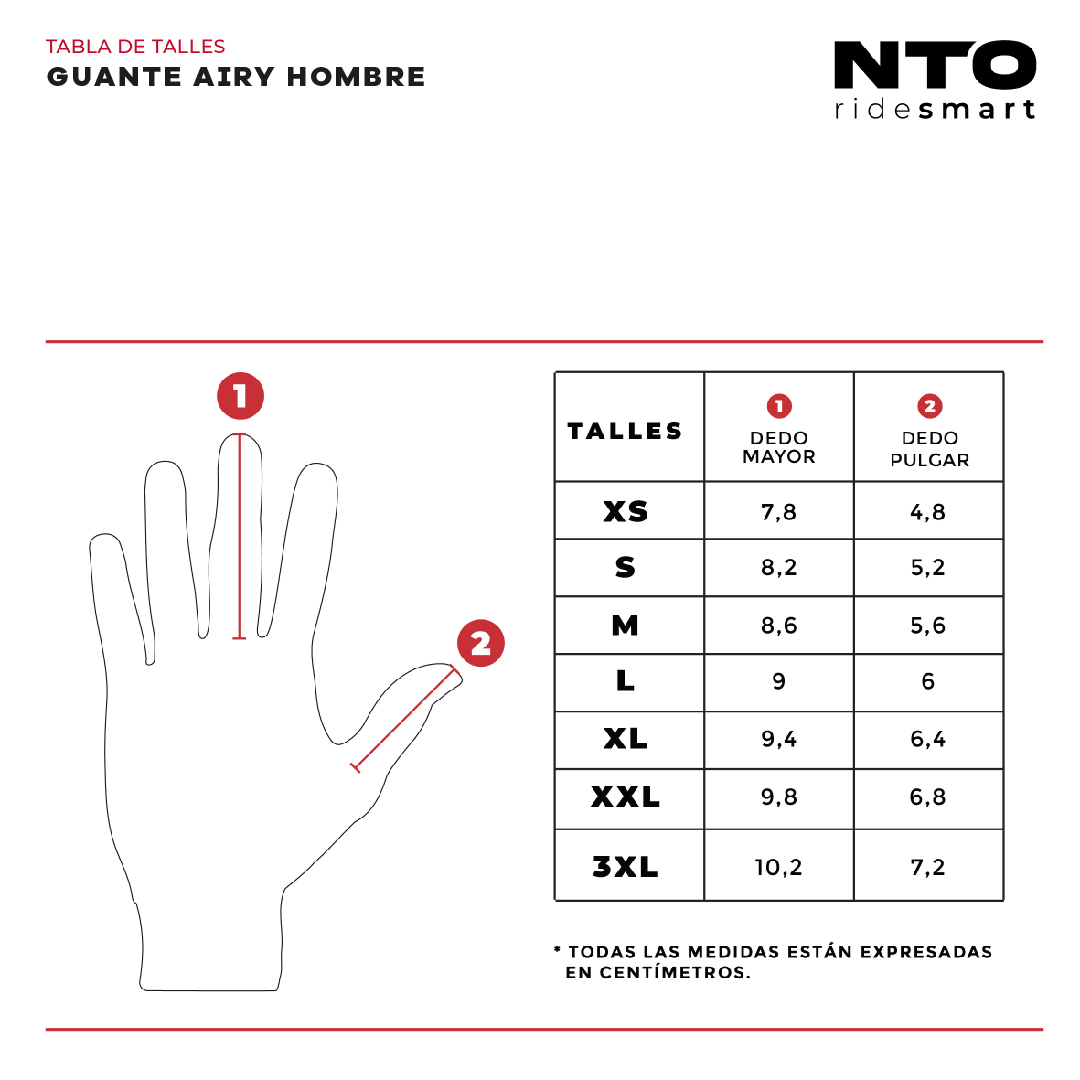 TABLA DE TALLES
GUANTE AIRY HOMBRE

NTO
ridesmart

1

2

| TALLES | 1 DEDO MAYOR | 2 DEDO PULGAR |
|---|---|---|
| XS | 7,8 | 4,8 |
| S | 8,2 | 5,2 |
| M | 8,6 | 5,6 |
| L | 9 | 6 |
| XL | 9,4 | 6,4 |
| XXL | 9,8 | 6,8 |
| 3XL | 10,2 | 7,2 |

* TODAS LAS MEDIDAS ESTÁN EXPRESADAS EN CENTÍMETROS.